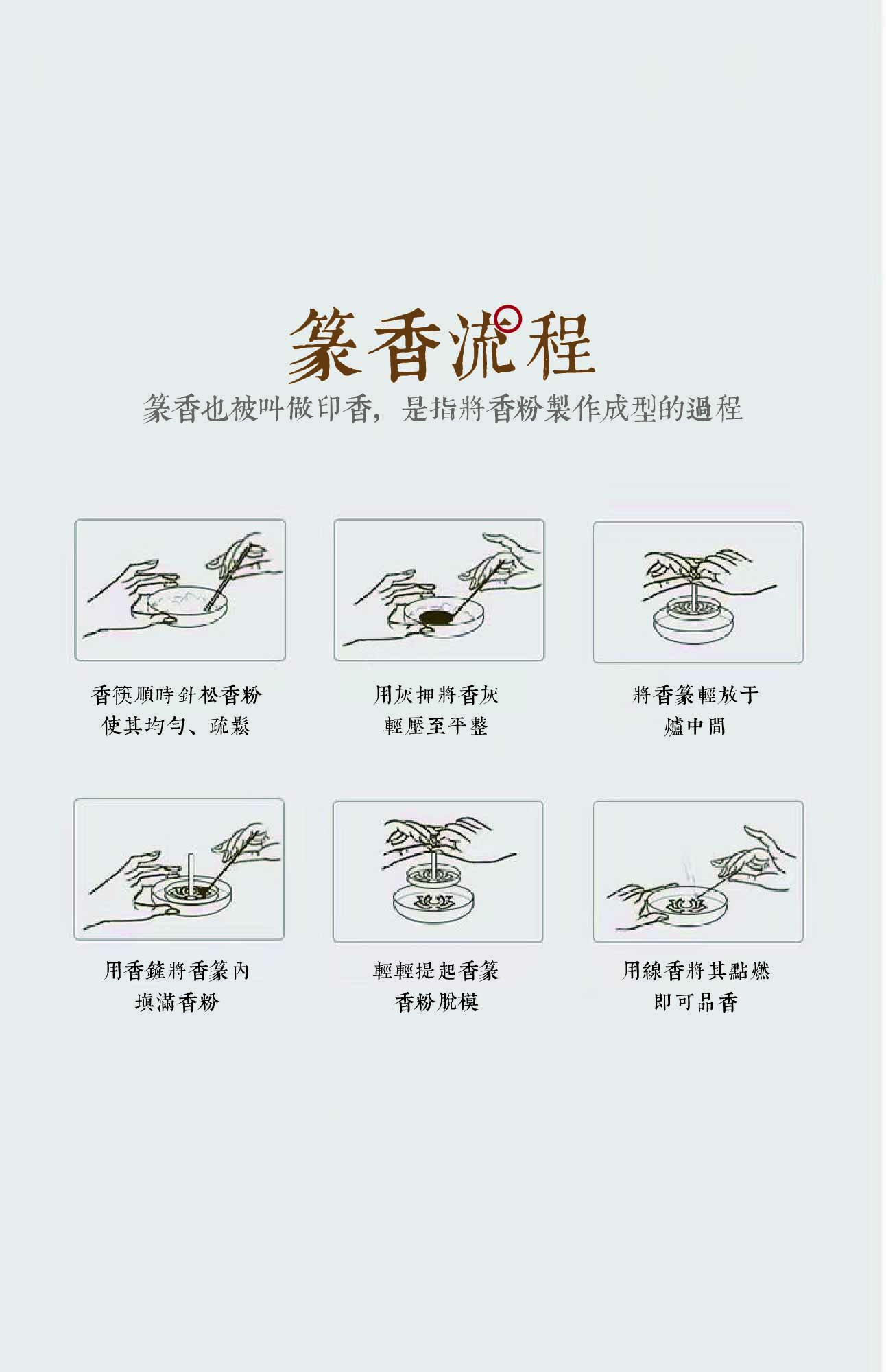 篆香流程

篆香也被叫做印香，是指將香粉製作成型的過程

香筷順時針松香粉
使其均勻、疏鬆

用灰押將香灰
輕壓至平整

將香篆輕放于
爐中間

用香鏟將香篆內
填滿香粉

輕輕提起香篆
香粉脫模

用線香將其點燃
即可品香