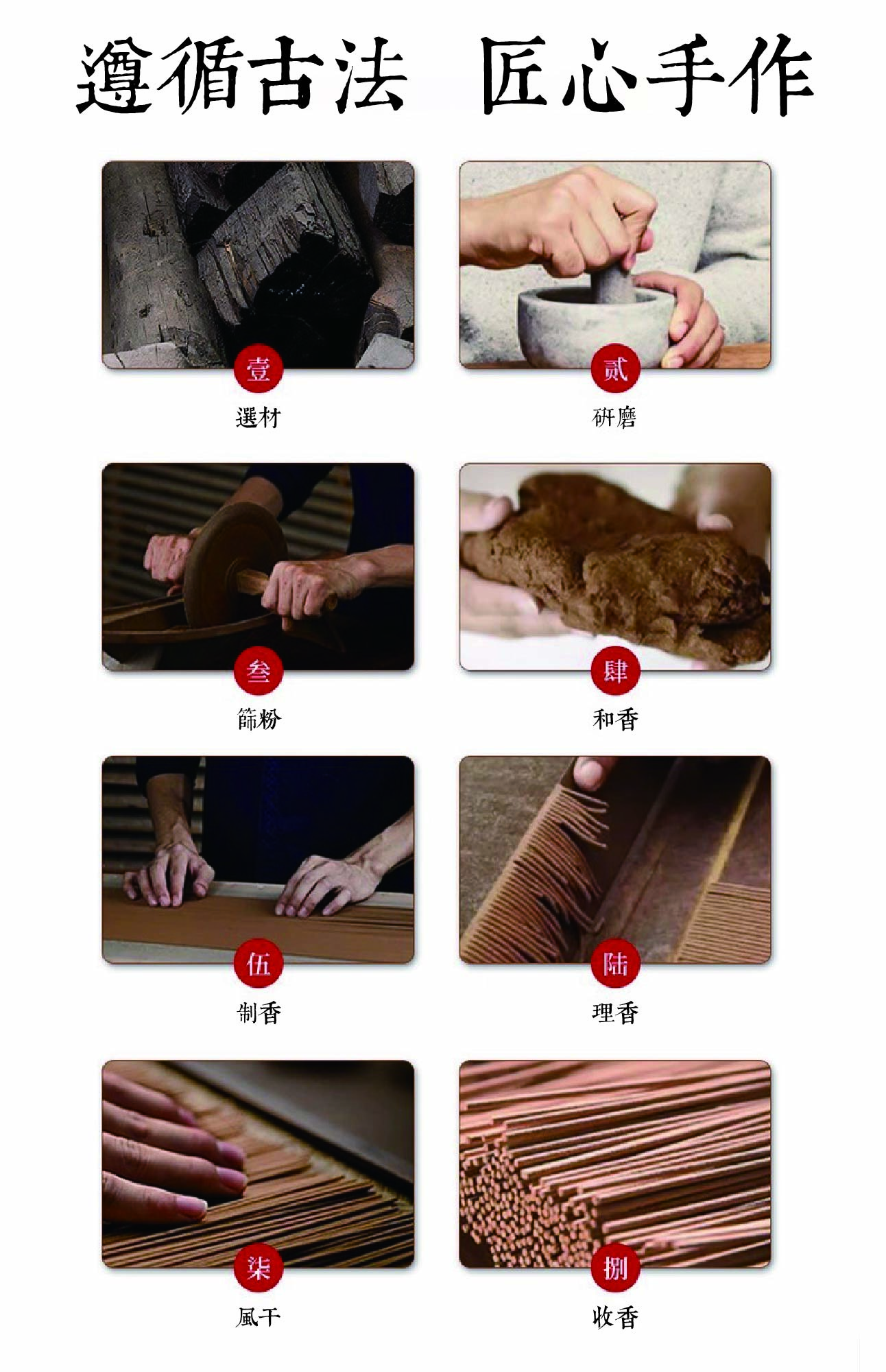 遵循古法 匠心手作

壹
選材

貳
研磨

叁
篩粉

肆
和香

伍
制香

陆
理香

柒
風干

捌
收香