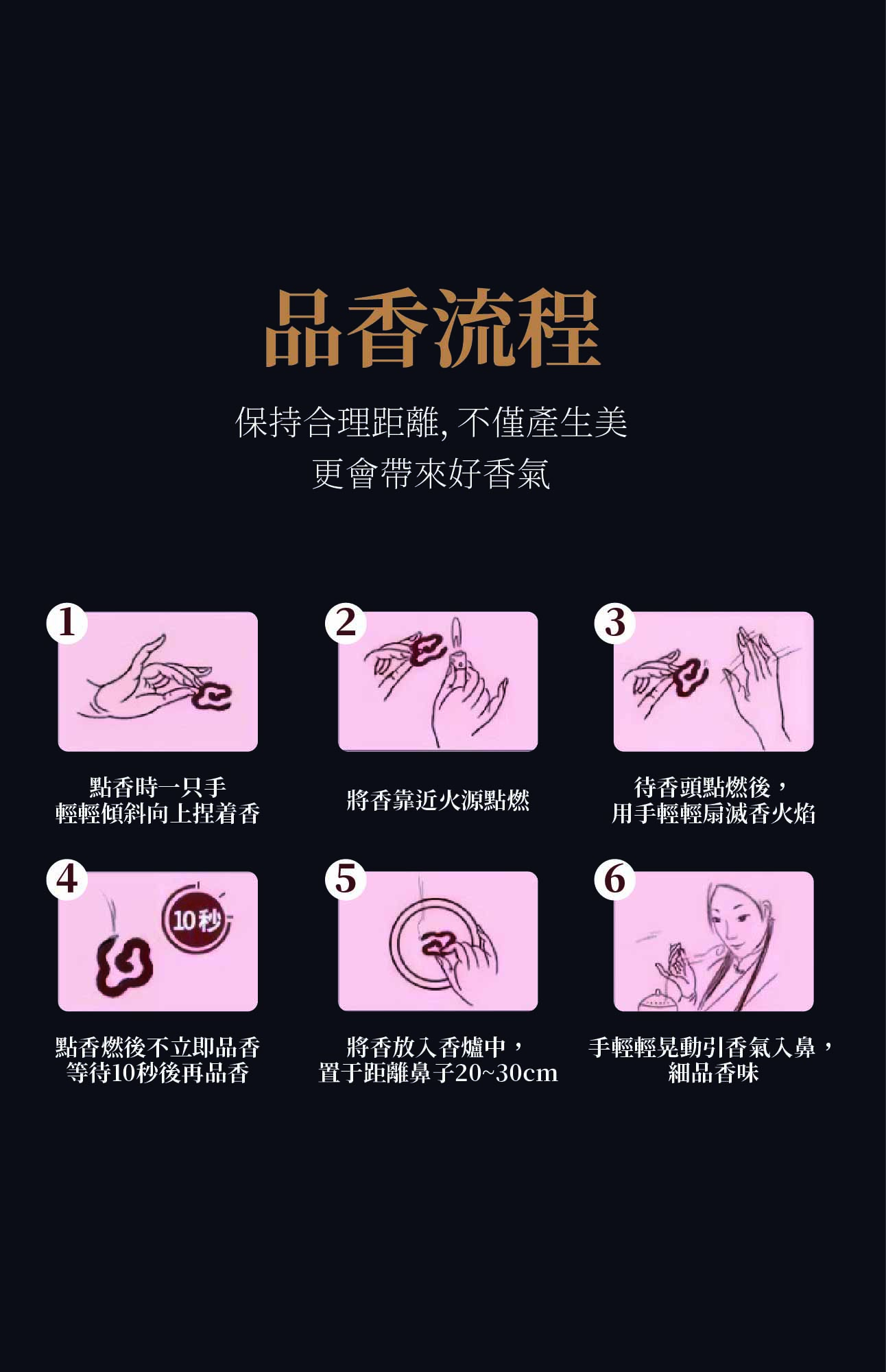 品香流程

保持合理距離, 不僅產生美
更會帶來好香氣

1

點香時一只手
輕輕傾斜向上捏着香

2

將香靠近火源點燃

3

待香頭點燃後，
用手輕輕扇滅香火焰

4

10秒

點香燃後不立即品香
等待10秒後再品香

5

將香放入香爐中，
置于距離鼻子20~30cm

6

手輕輕晃動引香氣入鼻，
細品香味