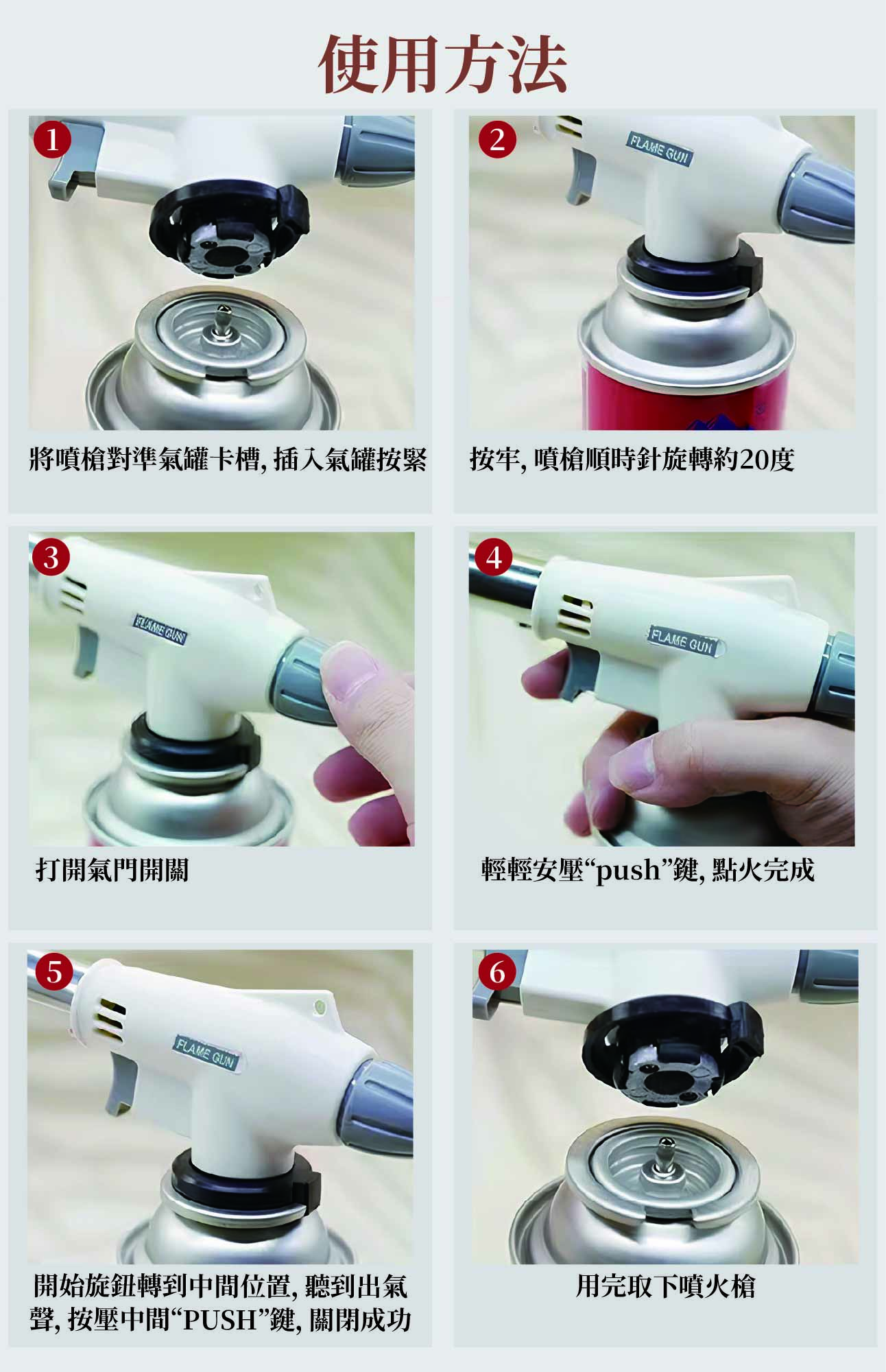 使用方法

1

將噴槍對準氣罐卡槽, 插入氣罐按緊

2

FLAME GUN

按牢, 噴槍順時針旋轉約20度

3

FLAME GUN

打開氣門開關

4

FLAME GUN

輕輕安壓“push”鍵, 點火完成

5

FLAME GUN

開始旋鈕轉到中間位置, 聽到出氣聲, 按壓中間“PUSH”鍵, 關閉成功

6

用完取下噴火槍